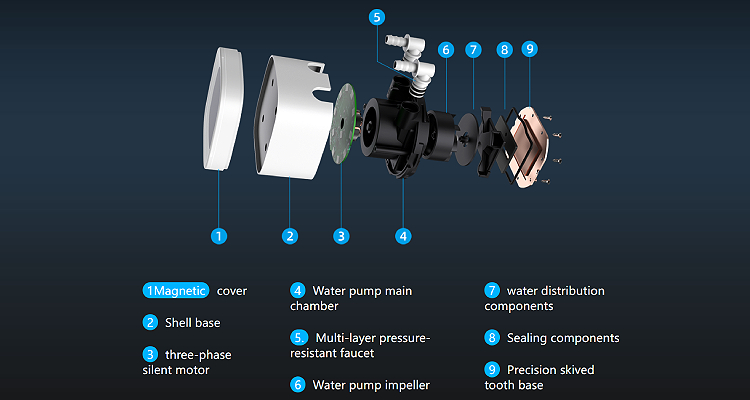 5 6 7 8 9

1 2 3 4

1Magnetic cover

2 Shell base

3 three-phase silent motor

4 Water pump main chamber

5. Multi-layer pressure-resistant faucet

6 Water pump impeller

7 water distribution components

8 Sealing components

9 Precision skived tooth base