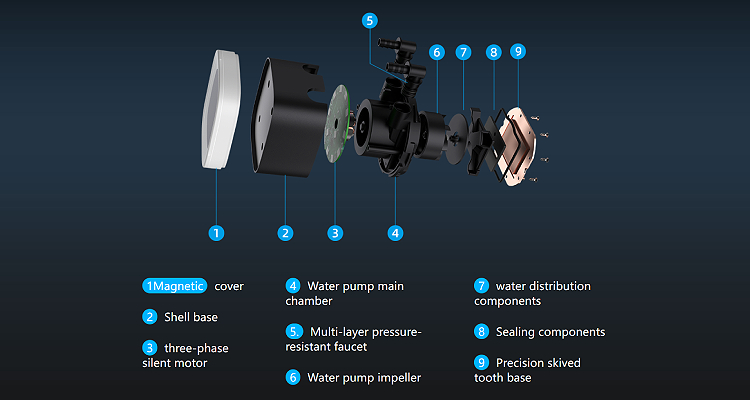 5

6 7 8 9

1 2 3 4

1Magnetic cover

2 Shell base

3 three-phase silent motor

4 Water pump main chamber

5. Multi-layer pressure-resistant faucet

6 Water pump impeller

7 water distribution components

8 Sealing components

9 Precision skived tooth base