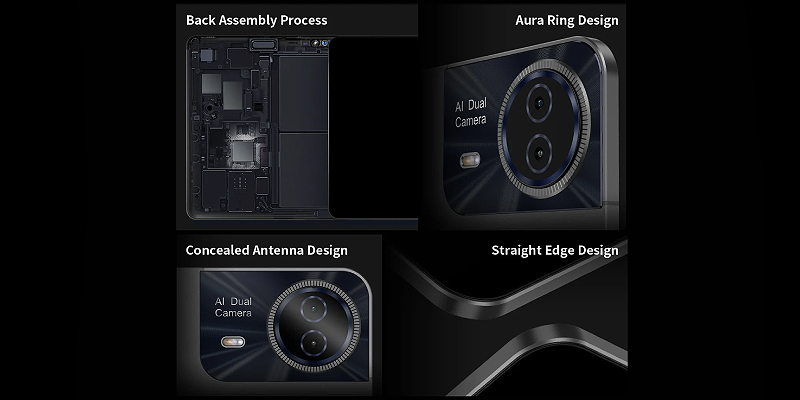 Back Assembly Process

Aura Ring Design

AI Dual Camera

Concealed Antenna Design

AI Dual Camera

Straight Edge Design