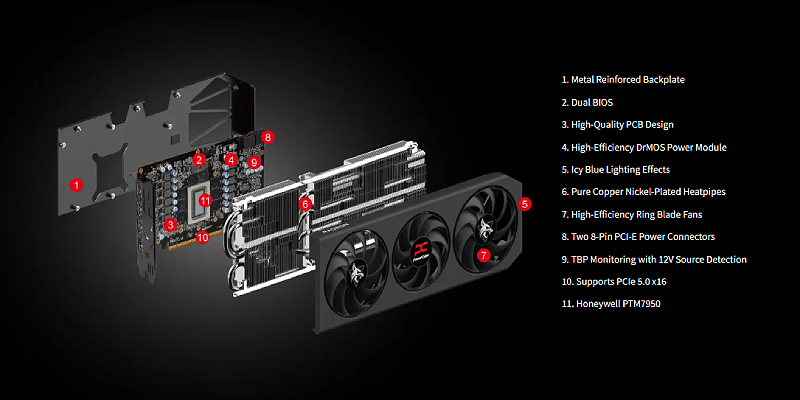 1
2
3
4
5
6
7
8
9
10
11

1. Metal Reinforced Backplate

2. Dual BIOS

3. High-Quality PCB Design

4. High-Efficiency DrMOS Power Module

5. Icy Blue Lighting Effects

6. Pure Copper Nickel-Plated Heatpipes

7. High-Efficiency Ring Blade Fans

8. Two 8-Pin PCI-E Power Connectors

9. TBP Monitoring with 12V Source Detection

10. Supports PCIe 5.0 x16

11. Honeywell PTM7950