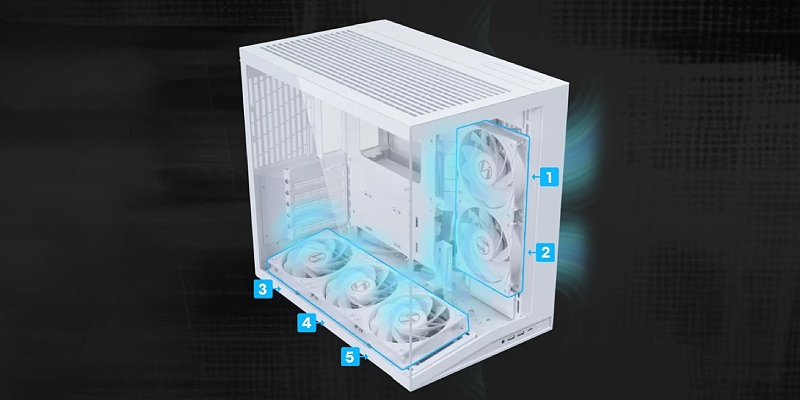 1
2
3
4
5