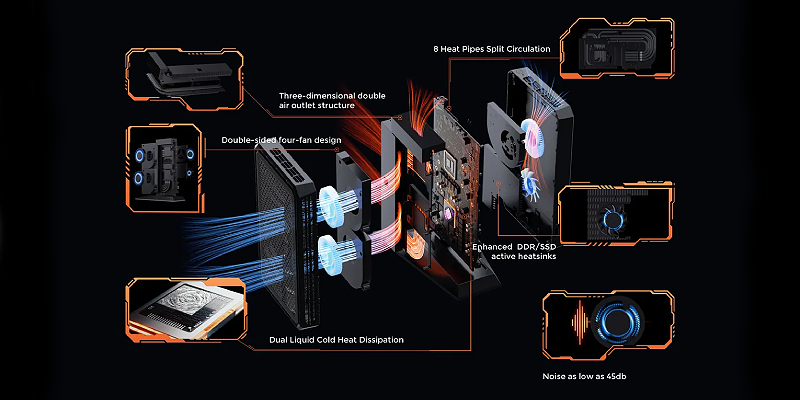 8 Heat Pipes Split Circulation

Three-dimensional double air outlet structure

Double-sided four-fan design

Enhanced DDR/SSD active heatsinks

Dual Liquid Cold Heat Dissipation

Noise as low as 45db