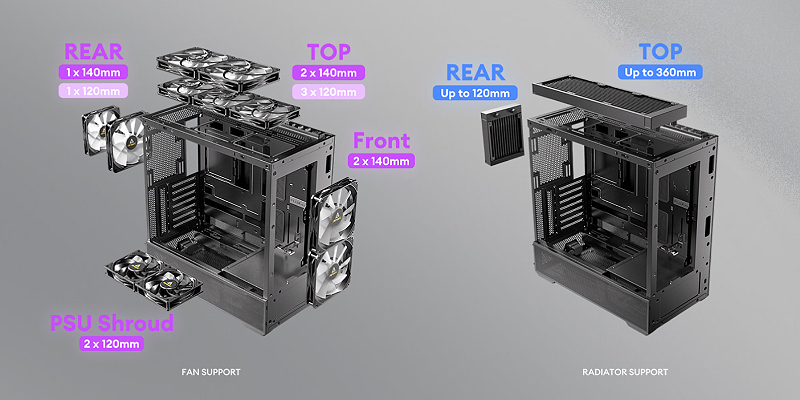 REAR
1 x 140mm
1 x 120mm

TOP
2 x 140mm
3 x 120mm

Front
2 x 140mm

PSU Shroud
2 x 120mm

FAN SUPPORT

REAR
Up to 120mm

TOP
Up to 360mm

RADIATOR SUPPORT