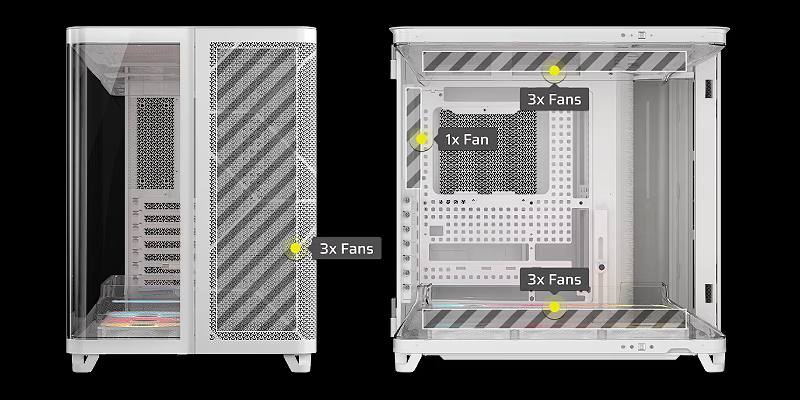 3x Fans

3x Fans

1x Fan

3x Fans