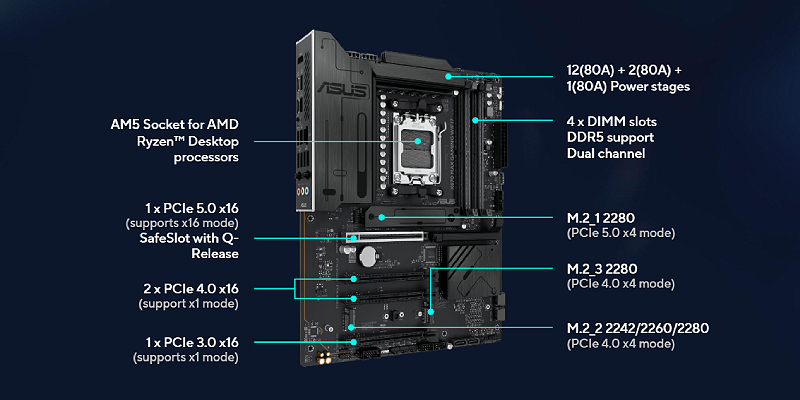 AM5 Socket for AMD Ryzen™ Desktop processors

1 x PCIe 5.0 x16 (supports x16 mode) SafeSlot with Q-Release

2 x PCIe 4.0 x16 (support x1 mode)

1 x PCIe 3.0 x16 (supports x1 mode)

ASUS

12(80A) + 2(80A) + 1(80A) Power stages

4 x DIMM slots DDR5 support Dual channel

M.2_1 2280 (PCIe 5.0 x4 mode)

M.2_3 2280 (PCIe 4.0 x4 mode)

M.2_2 2242/2260/2280 (PCIe 4.0 x4 mode)