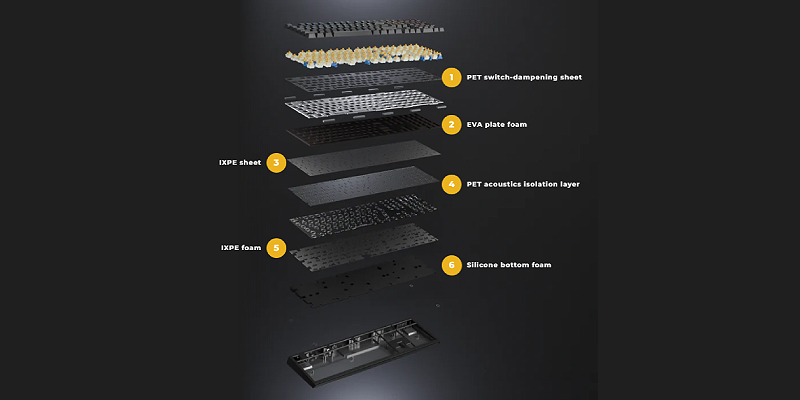 1 PET switch-dampening sheet

2 EVA plate foam

IXPE sheet 3

4 PET acoustics isolation layer

IXPE foam 5

6 Silicone bottom foam